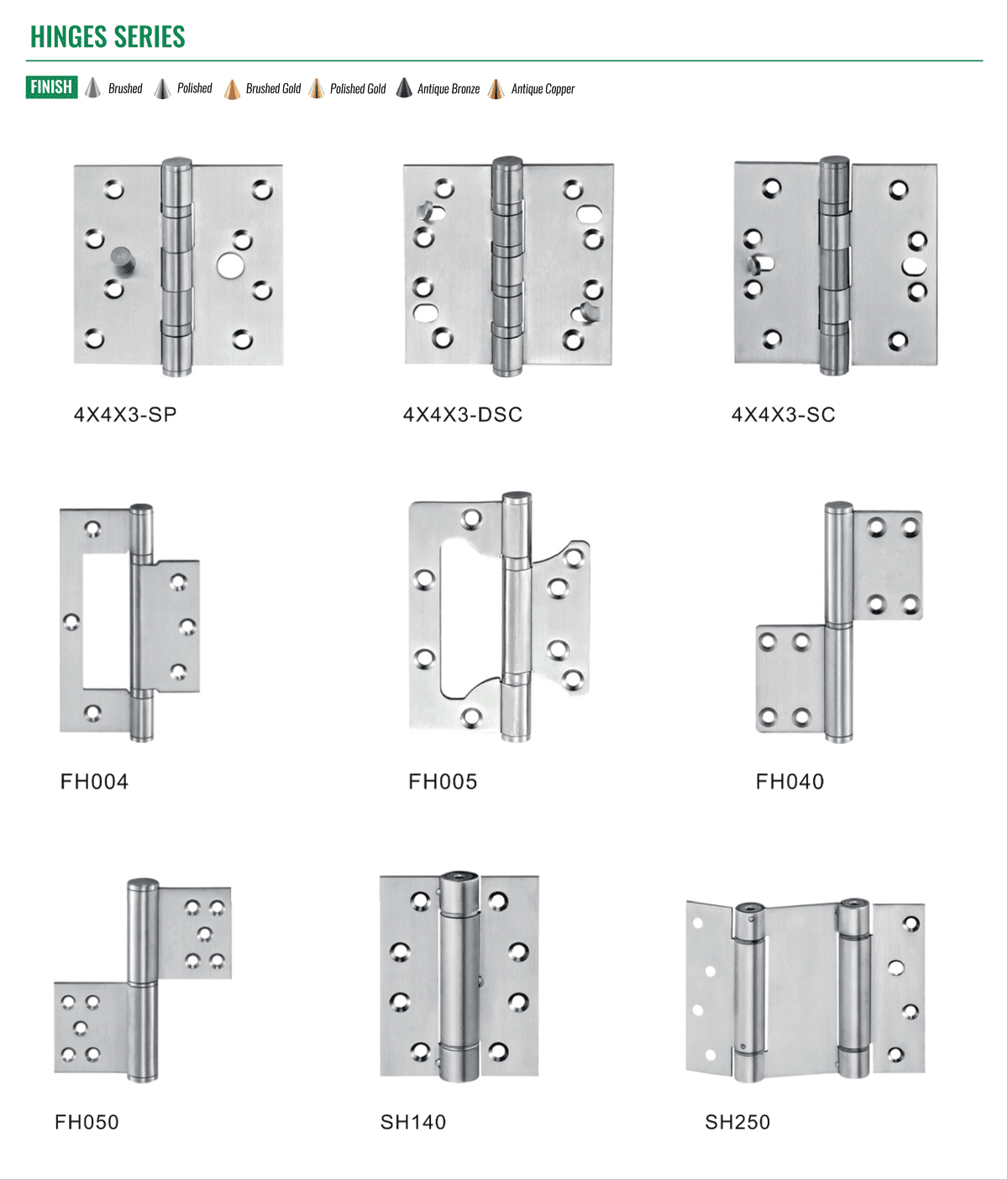 HINGES SERIES

FINISH Brushed Polished Brushed Gold Polished Gold Antique Bronze Antique Copper

4X4X3-SP

4X4X3-DSC

4X4X3-SC

FH004

FH005

FH040

FH050

SH140

SH250