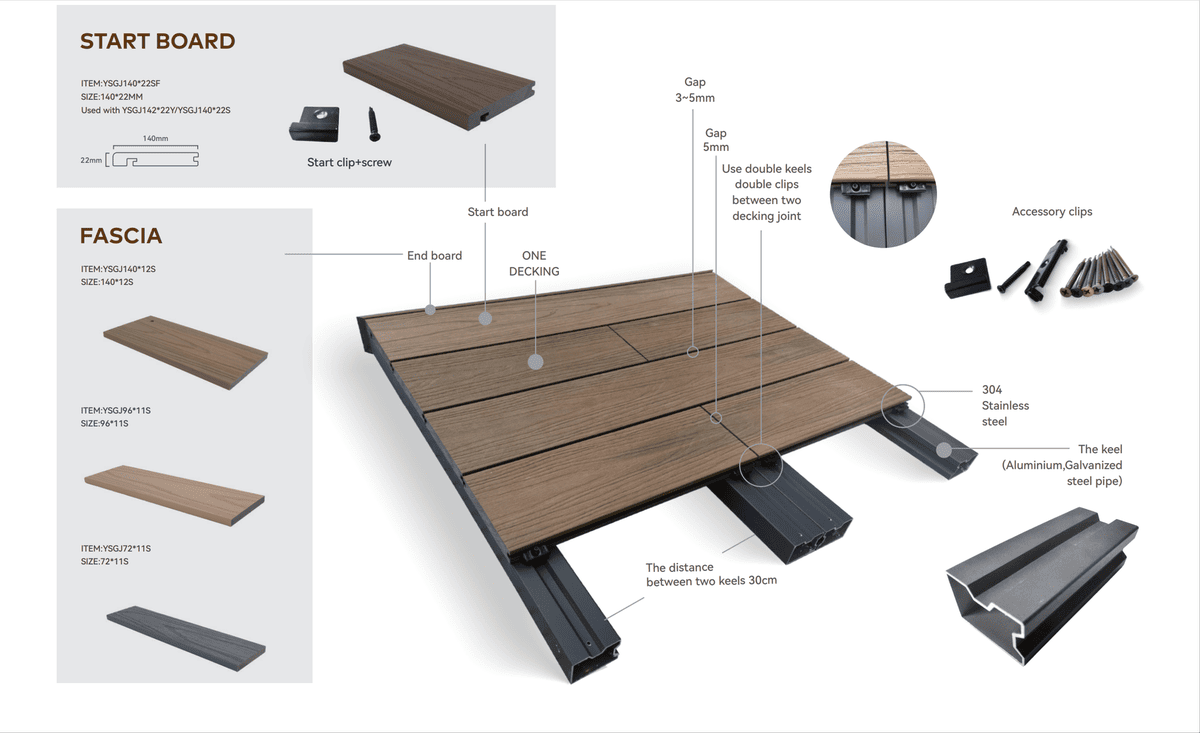 START BOARD

ITEM:YSGJ140*22SF
SIZE:140*22MM
Used with YSGJ142*22Y/YSGJ140*22S

140mm
22mm

Start clip+screw

FASCIA

ITEM:YSGJ140*12S
SIZE:140*12S

ITEM:YSGJ96*11S
SIZE:96*11S

ITEM:YSGJ72*11S
SIZE:72*11S

Start board

End board

ONE DECKING

Gap 3~5mm

Gap 5mm

Use double keels double clips between two decking joint

Accessory clips

304 Stainless steel

The keel (Aluminium,Galvanized steel pipe)

The distance between two keels 30cm