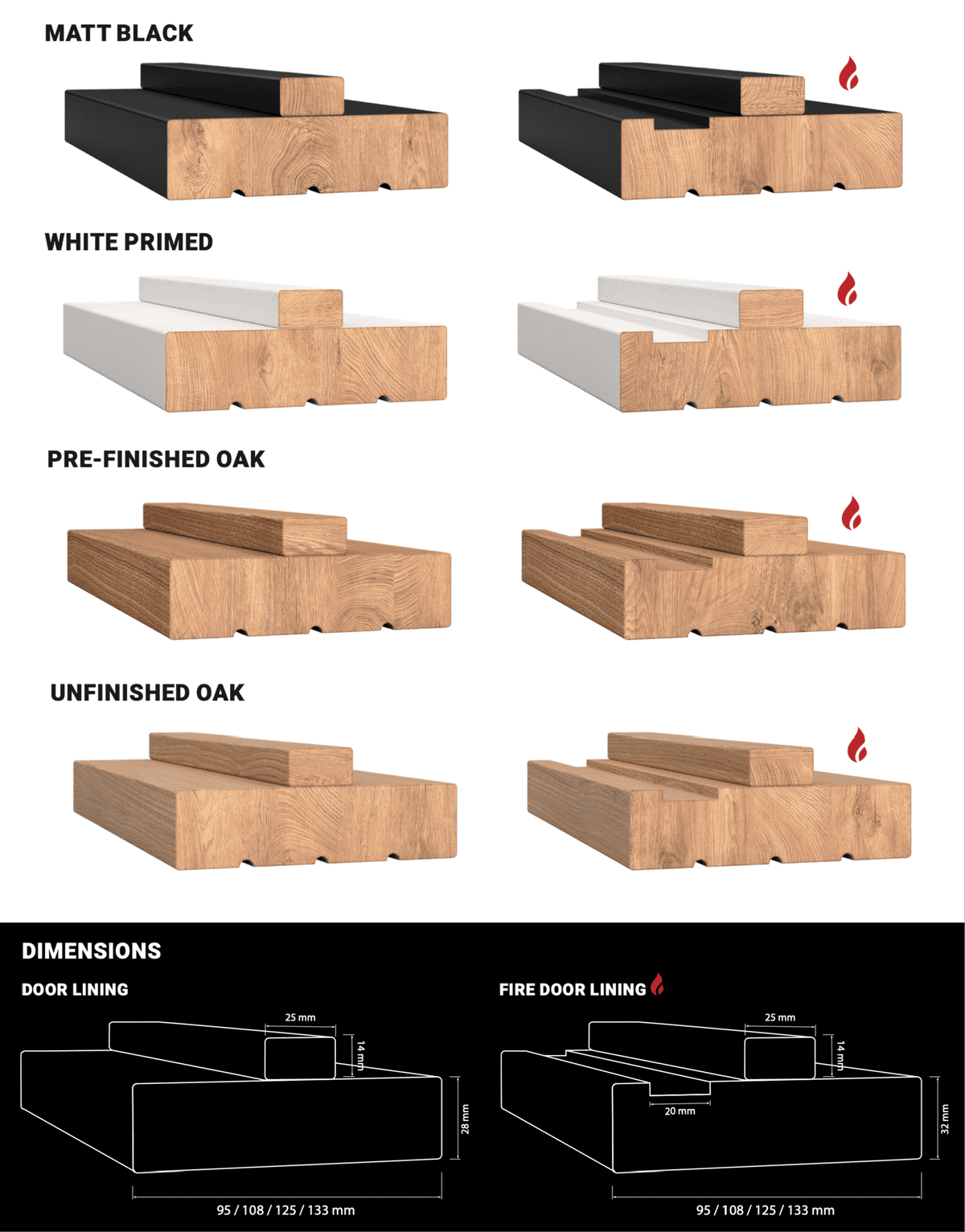 MATT BLACK

WHITE PRIMED

PRE-FINISHED OAK

UNFINISHED OAK

DIMENSIONS

DOOR LINING

25 mm

14 mm

28 mm

95 / 108 / 125 / 133 mm

FIRE DOOR LINING

25 mm

14 mm

20 mm

32 mm

95 / 108 / 125 / 133 mm