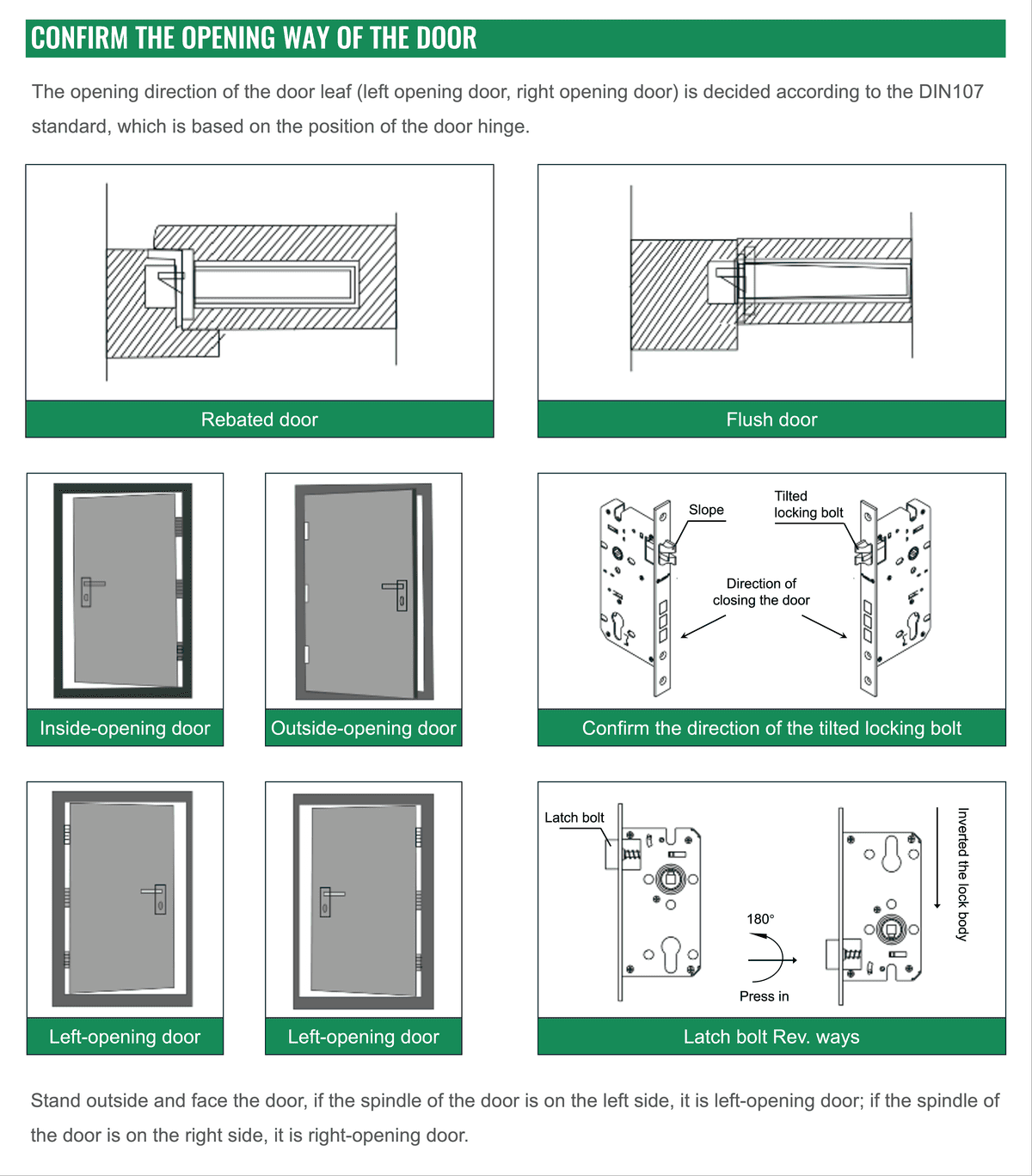 CONFIRM THE OPENING WAY OF THE DOOR

The opening direction of the door leaf (left opening door, right opening door) is decided according to the DIN107 standard, which is based on the position of the door hinge.

Rebated door

Flush door

Inside-opening door

Outside-opening door

Slope

Tilted locking bolt

Direction of closing the door

Confirm the direction of the tilted locking bolt

Left-opening door

Left-opening door

Latch bolt

180°

Press in

Inverted the lock body

Latch bolt Rev. ways

Stand outside and face the door, if the spindle of the door is on the left side, it is left-opening door; if the spindle of the door is on the right side, it is right-opening door.