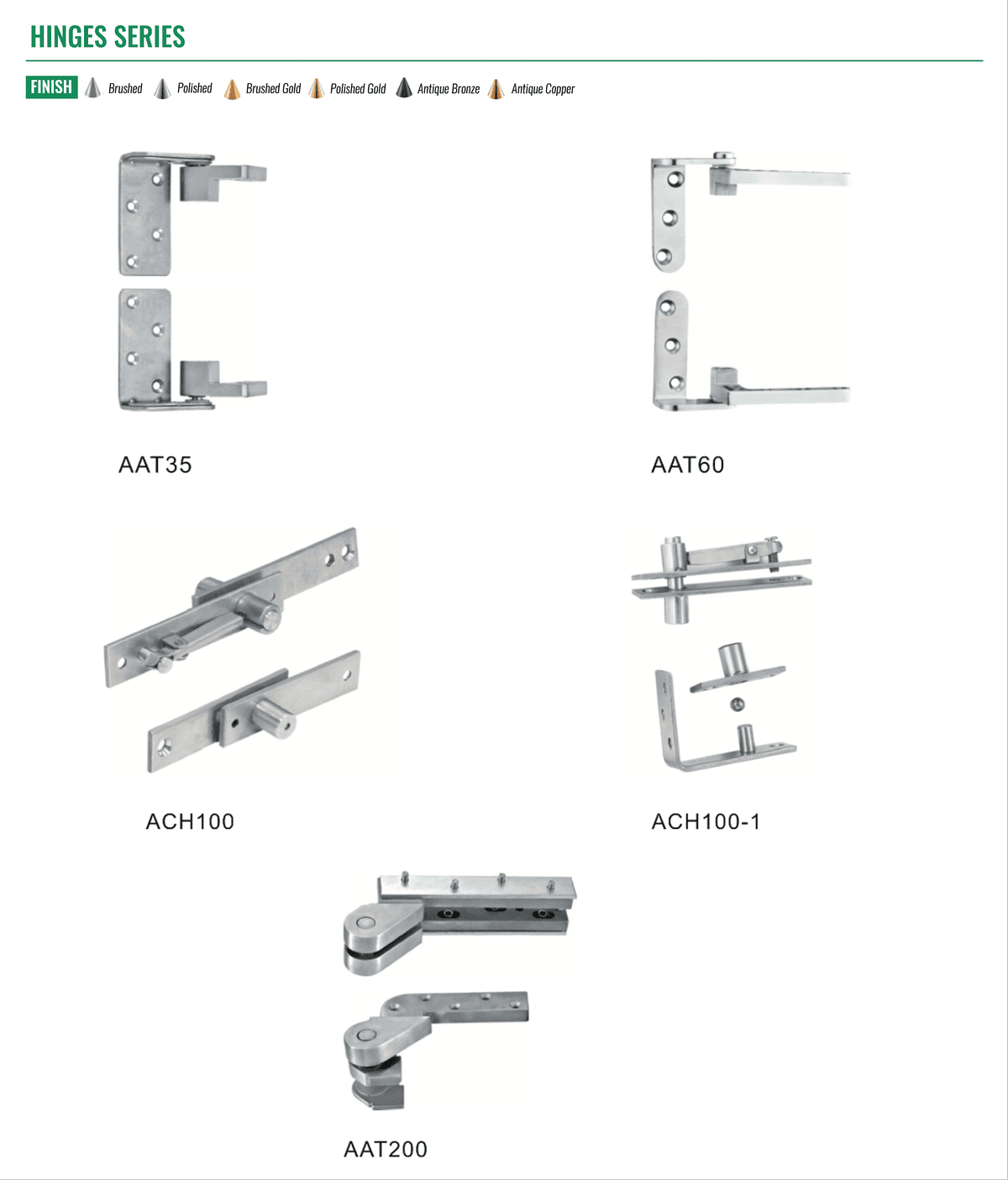 HINGES SERIES

FINISH Brushed Polished Brushed Gold Polished Gold Antique Bronze Antique Copper

AAT35

AAT60

ACH100

ACH100-1

AAT200